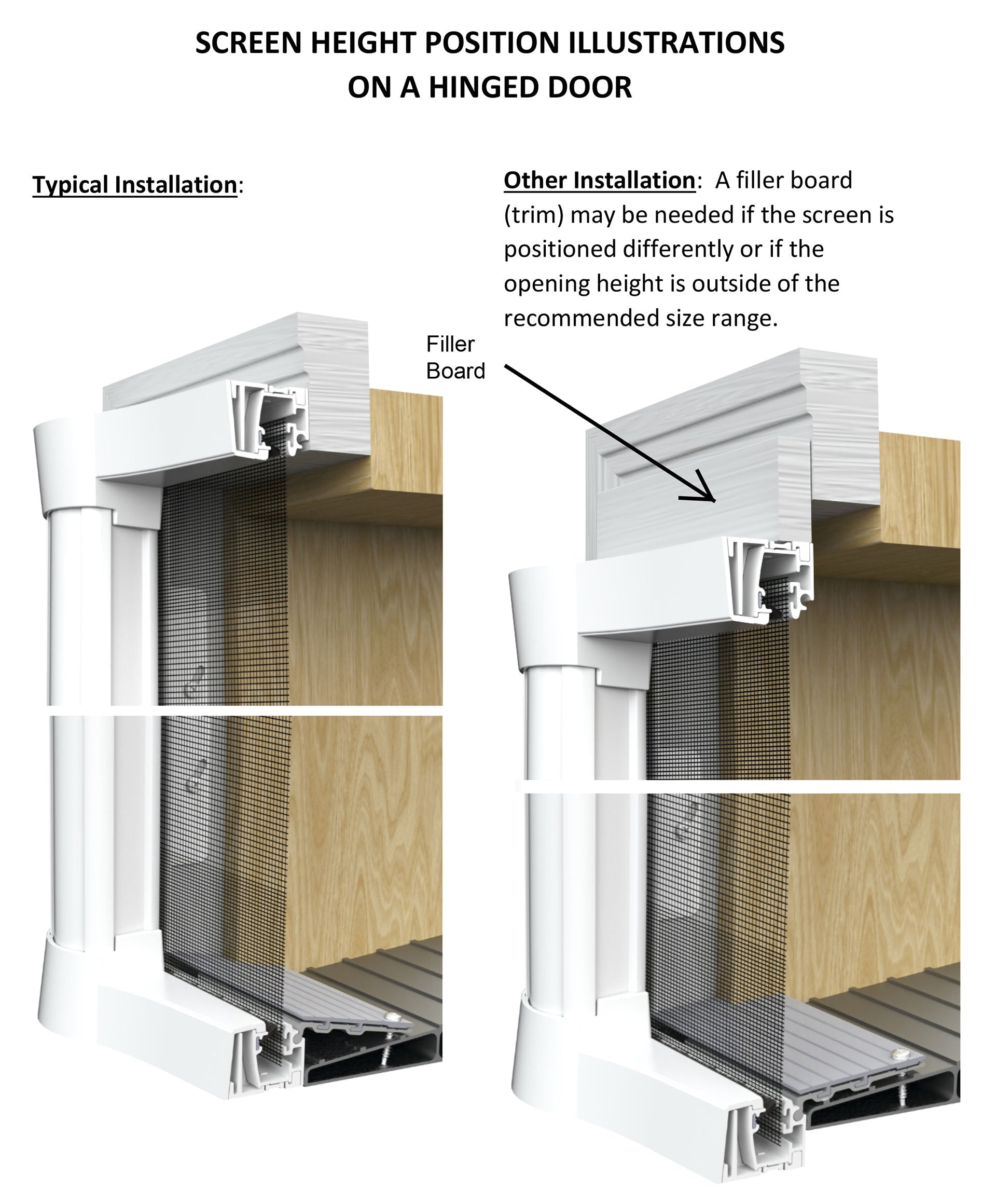 SCREEN HEIGHT POSITION ILLUSTRATIONS
ON A HINGED DOOR

Typical Installation:

Other Installation: A filler board (trim) may be needed if the screen is positioned differently or if the opening height is outside of the recommended size range.

Filler Board