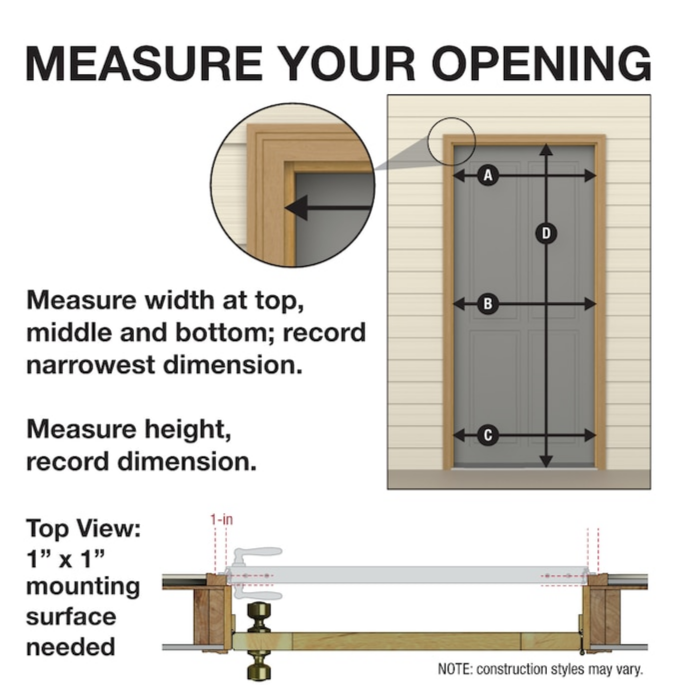 MEASURE YOUR OPENING

A

D

B

C

Measure width at top, middle and bottom; record narrowest dimension.

Measure height, record dimension.

Top View: 1” x 1” mounting surface needed

1-in

NOTE: construction styles may vary.