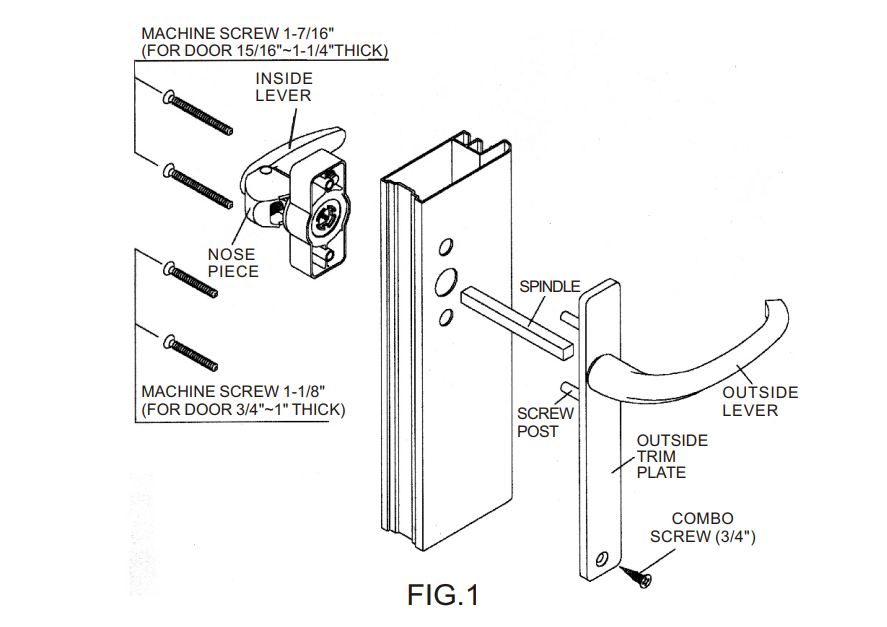 MACHINE SCREW 1-7/16"
(FOR DOOR 15/16"~1-1/4"THICK)

INSIDE LEVER

NOSE PIECE

MACHINE SCREW 1-1/8"
(FOR DOOR 3/4"~1" THICK)

SPINDLE

SCREW POST

OUTSIDE LEVER

OUTSIDE TRIM PLATE

COMBO SCREW (3/4")

FIG.1